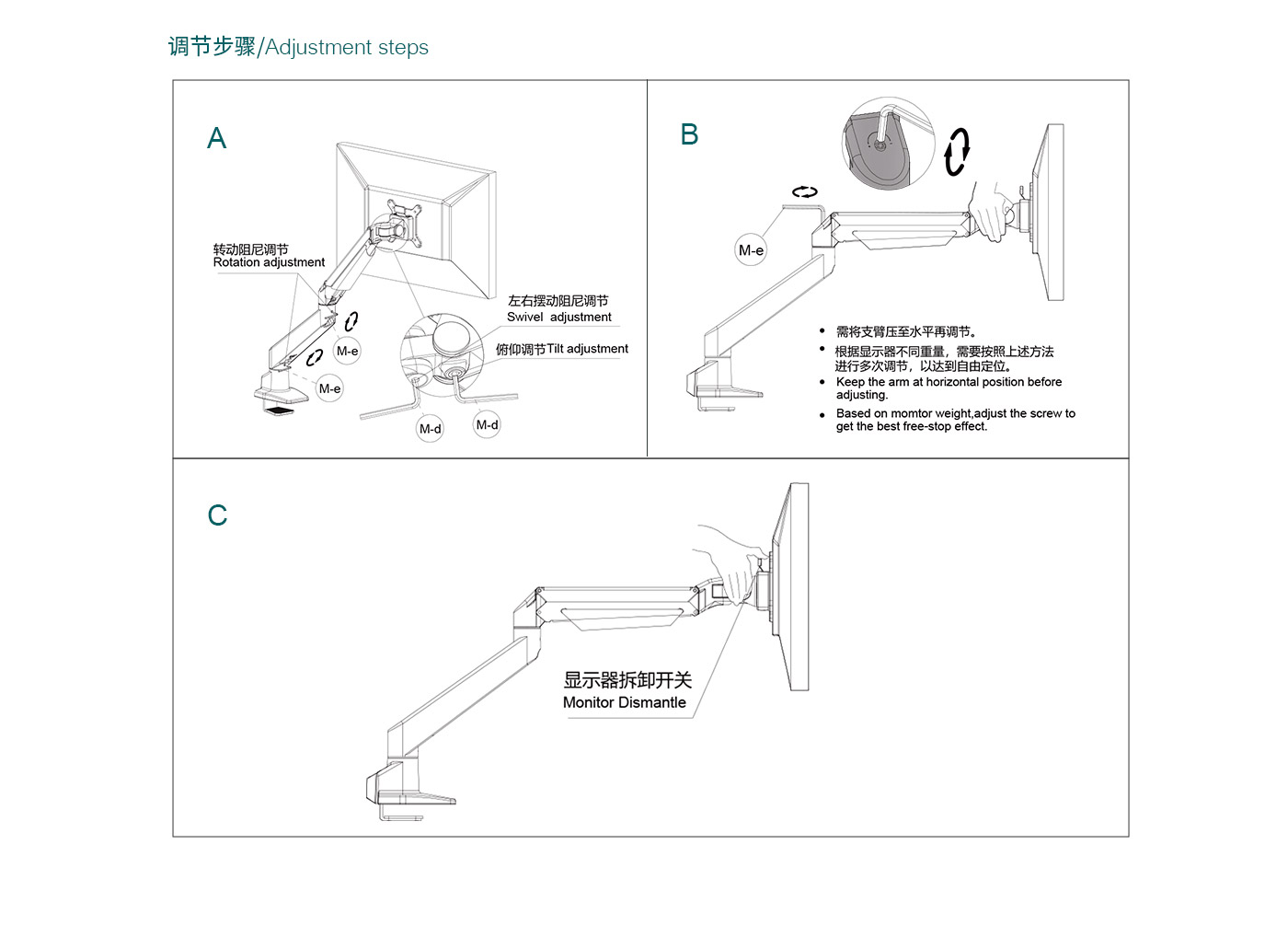 调节步骤/Adjustment steps

A

转动阻尼调节
Rotation adjustment

左右摆动阻尼调节
Swivel adjustment

俯仰调节Tilt adjustment

M-e

M-e

M-d

M-d

B

M-e

• 需将支臂压至水平再调节。
• 根据显示器不同重量，需要按照上述方法进行多次调节，以达到自由定位。
• Keep the arm at horizontal position before adjusting.
• Based on momtor weight,adjust the screw to get the best free-stop effect.

C

显示器拆卸开关
Monitor Dismantle