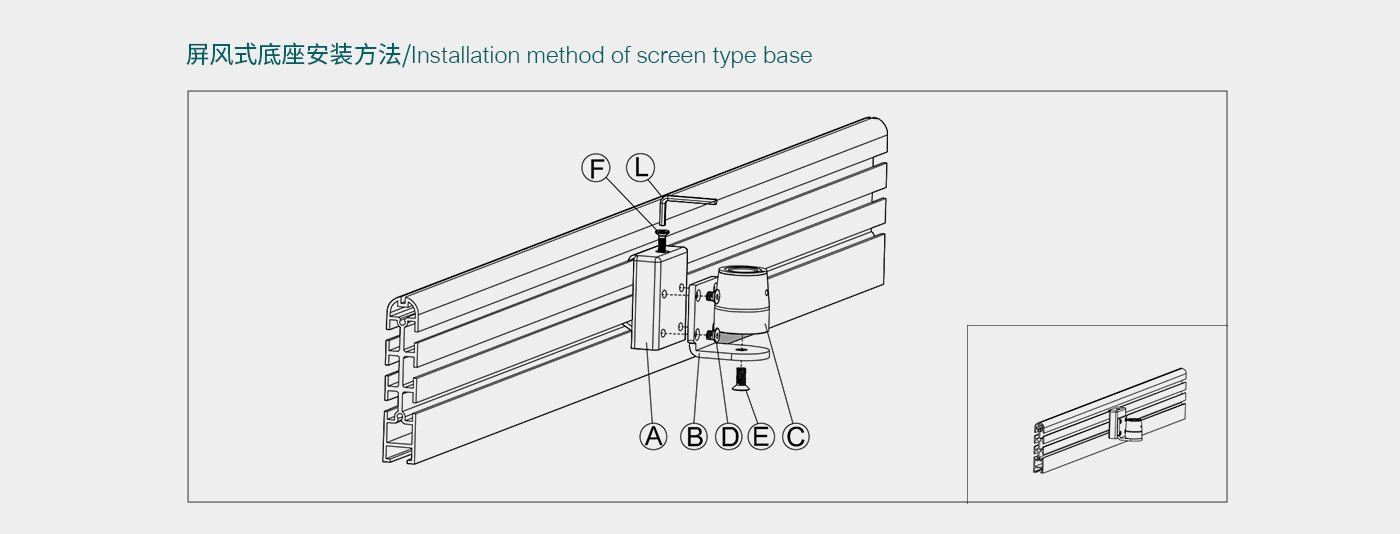 屏风式底座安装方法/Installation method of screen type base

F L

A B D E C