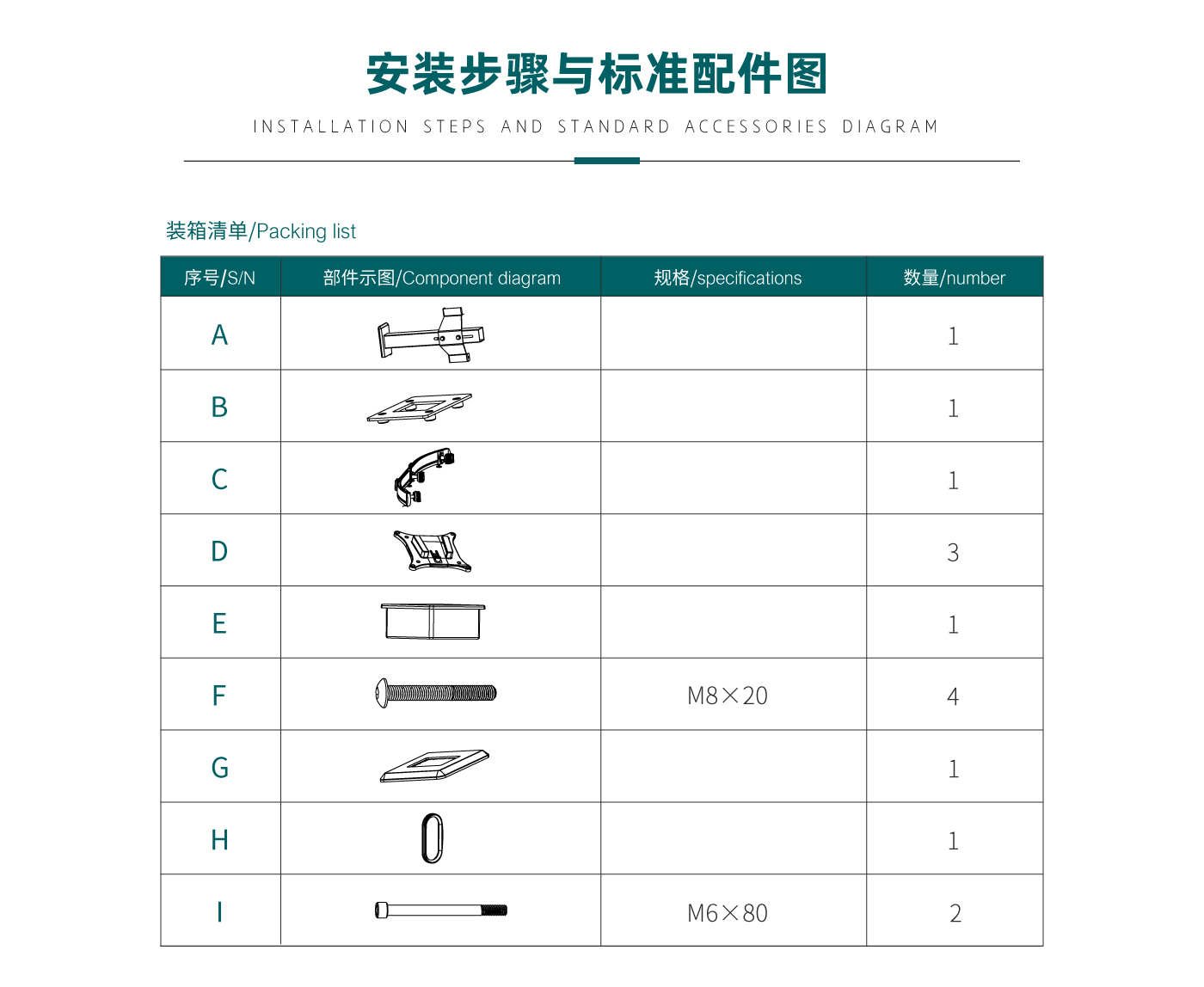 安装步骤与标准配件图

INSTALLATION STEPS AND STANDARD ACCESSORIES DIAGRAM

装箱清单/Packing list

| 序号/S/N | 部件示图/Component diagram | 规格/specifications | 数量/number |
|---|---|---|---|
| A | | | 1 |
| B | | | 1 |
| C | | | 1 |
| D | | | 3 |
| E | | | 1 |
| F | | M8×20 | 4 |
| G | | | 1 |
| H | | | 1 |
| I | | M6×80 | 2 |