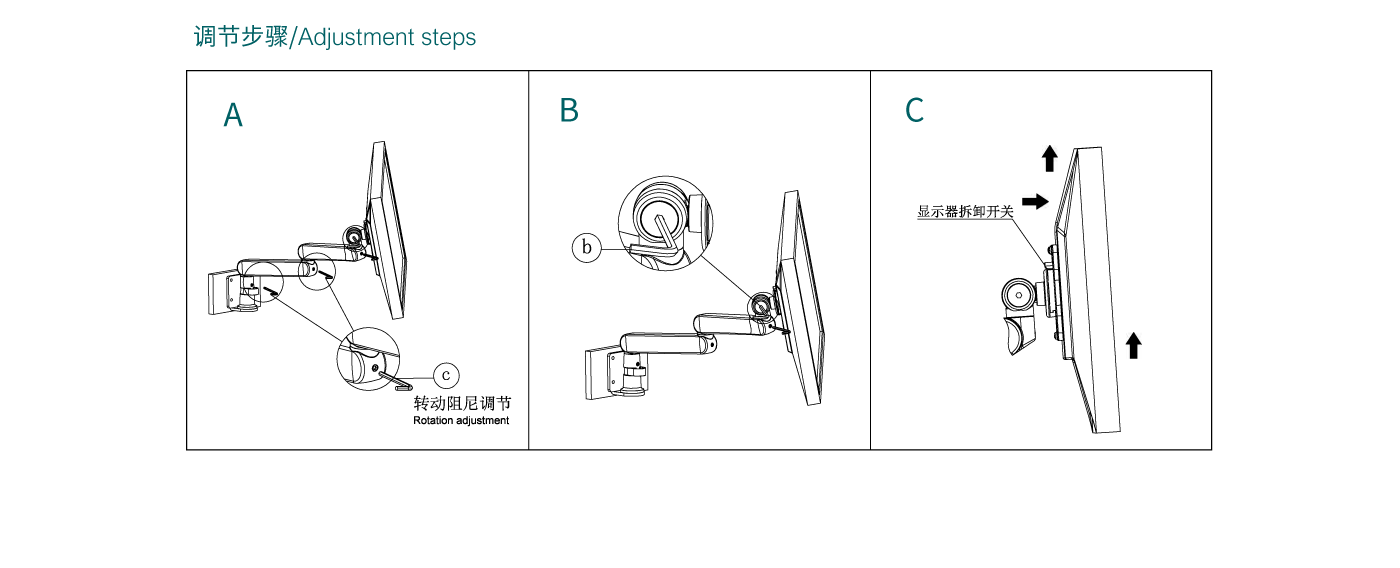 调节步骤/Adjustment steps

A

c

转动阻尼调节
Rotation adjustment

B

b

C

显示器拆卸开关