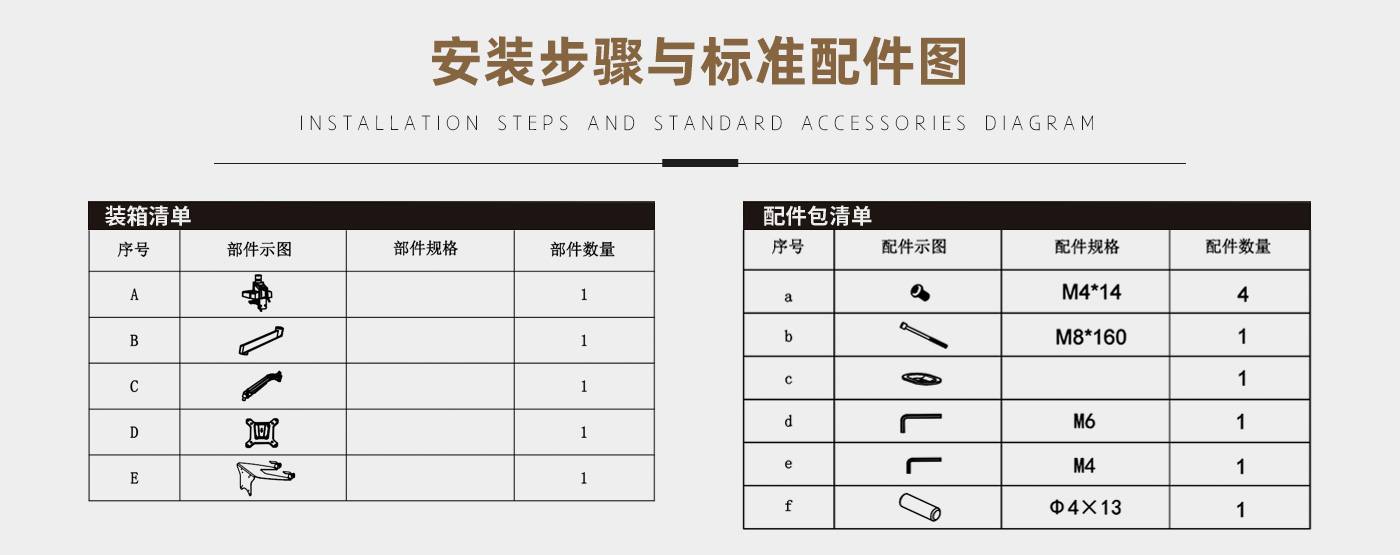 安装步骤与标准配件图

INSTALLATION STEPS AND STANDARD ACCESSORIES DIAGRAM

装箱清单

| 序号 | 部件示图 | 部件规格 | 部件数量 |
|---|---|---|---|
| A | | | 1 |
| B | | | 1 |
| C | | | 1 |
| D | | | 1 |
| E | | | 1 |

配件包清单

| 序号 | 配件示图 | 配件规格 | 配件数量 |
|---|---|---|---|
| a | | M4*14 | 4 |
| b | | M8*160 | 1 |
| c | | | 1 |
| d | | M6 | 1 |
| e | | M4 | 1 |
| f | | Φ4×13 | 1 |