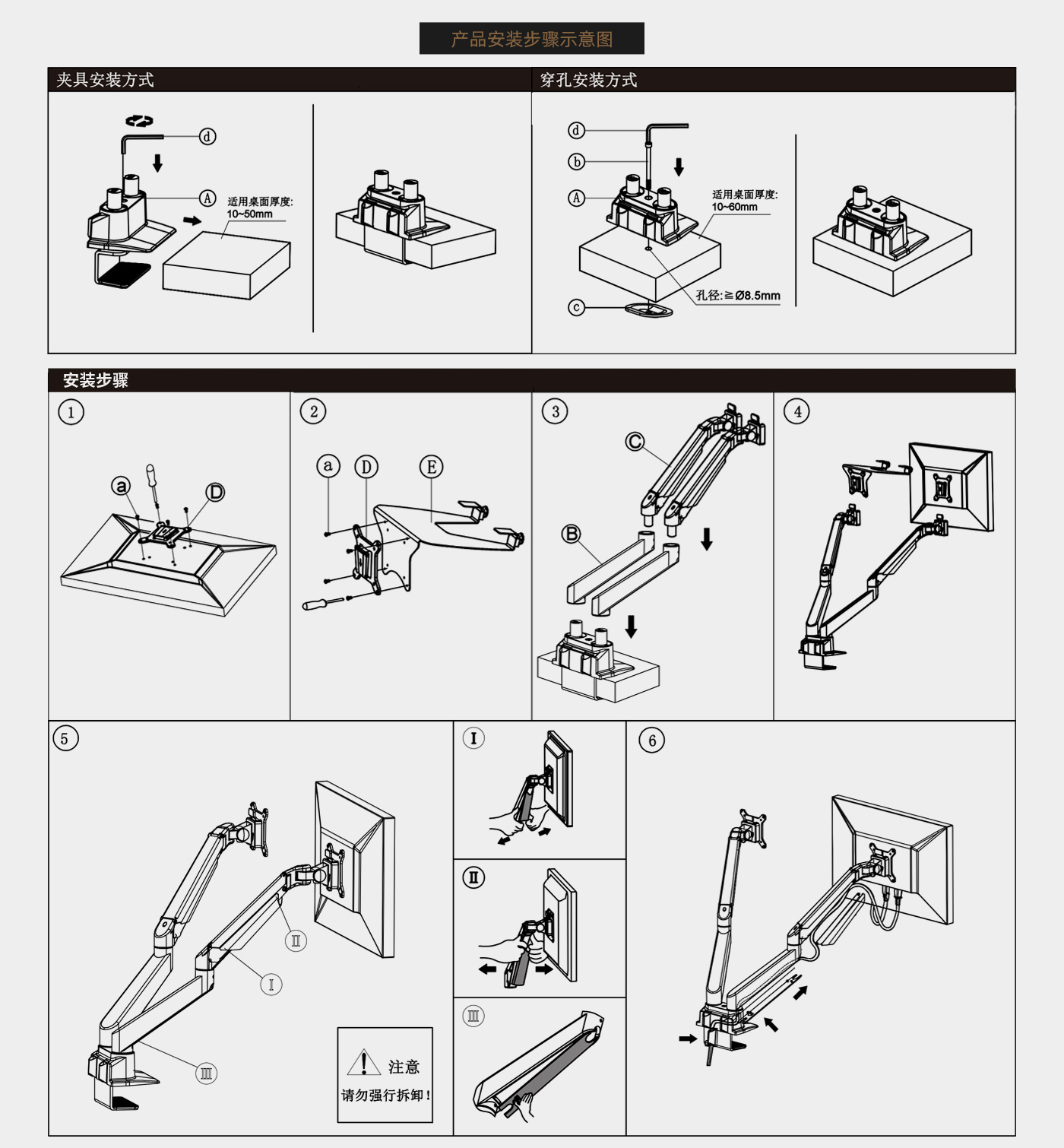 产品安装步骤示意图

夹具安装方式

d

A

适用桌面厚度:
10~50mm

穿孔安装方式

d

b

A

适用桌面厚度:
10~60mm

孔径:≥Ø8.5mm

c

安装步骤

1

a

D

2

a

D

E

3

C

B

4

5

II

I

III

注意

请勿强行拆卸!

I

II

III

6