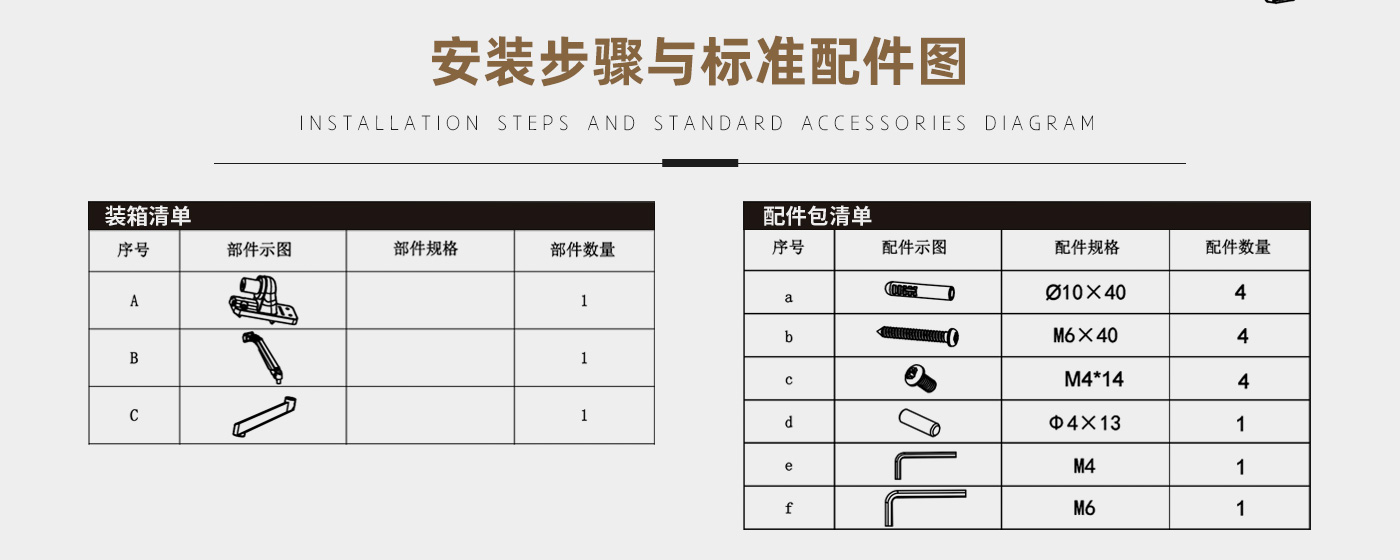 安装步骤与标准配件图

INSTALLATION STEPS AND STANDARD ACCESSORIES DIAGRAM

装箱清单

| 序号 | 部件示图 | 部件规格 | 部件数量 |
|---|---|---|---|
| A | | | 1 |
| B | | | 1 |
| C | | | 1 |

配件包清单

| 序号 | 配件示图 | 配件规格 | 配件数量 |
|---|---|---|---|
| a | | Ø10×40 | 4 |
| b | | M6×40 | 4 |
| c | | M4*14 | 4 |
| d | | Φ4×13 | 1 |
| e | | M4 | 1 |
| f | | M6 | 1 |