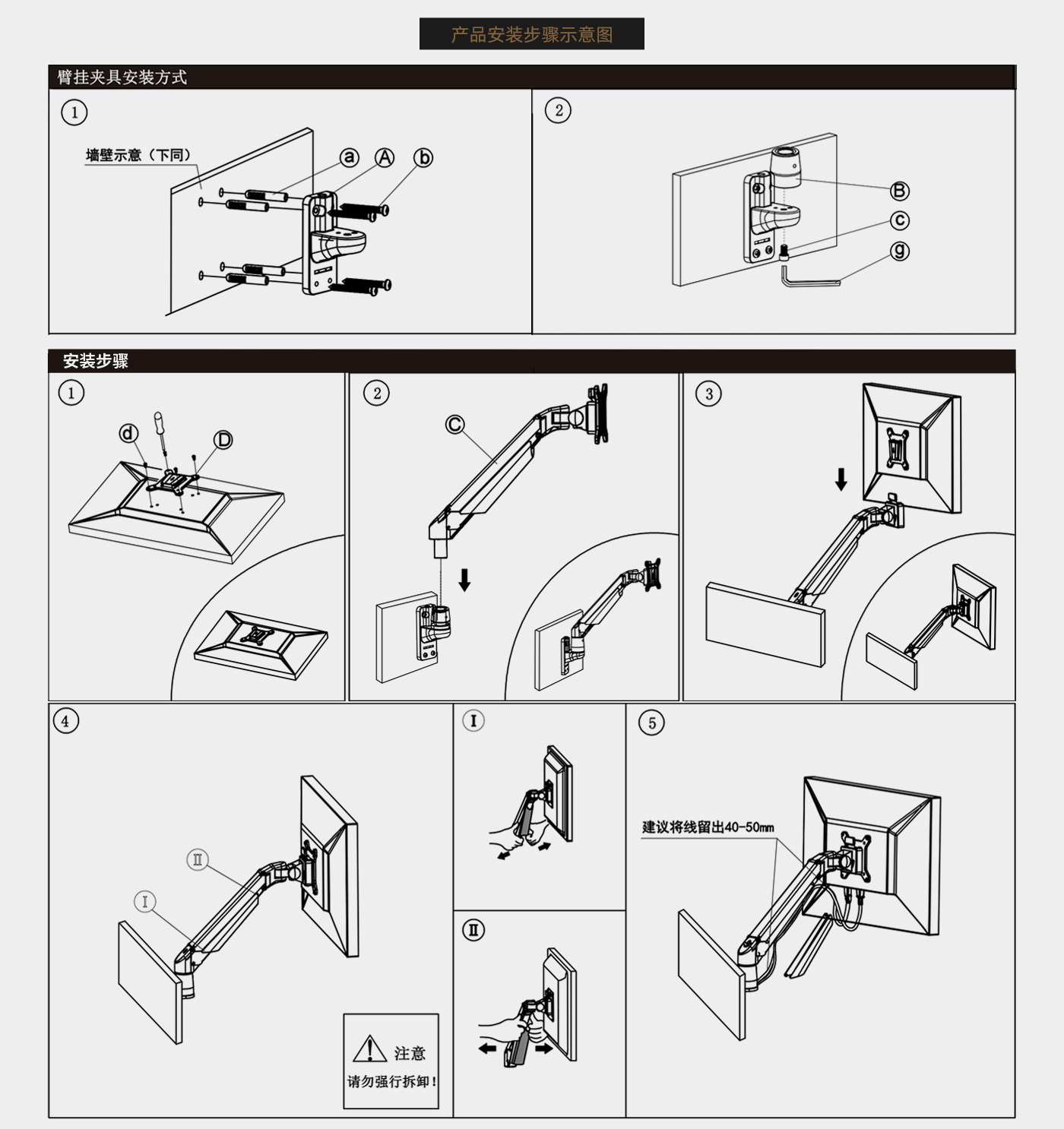 产品安装步骤示意图

臂挂夹具安装方式

①
墙壁示意（下同）
ⓐ Ⓐ ⓑ

②
Ⓑ
ⓒ
ⓖ

安装步骤

①
ⓓ Ⓓ

②
Ⓒ

③

④
Ⅱ
Ⅰ
注意
请勿强行拆卸！

Ⅰ

Ⅱ

⑤
建议将线留出40-50mm