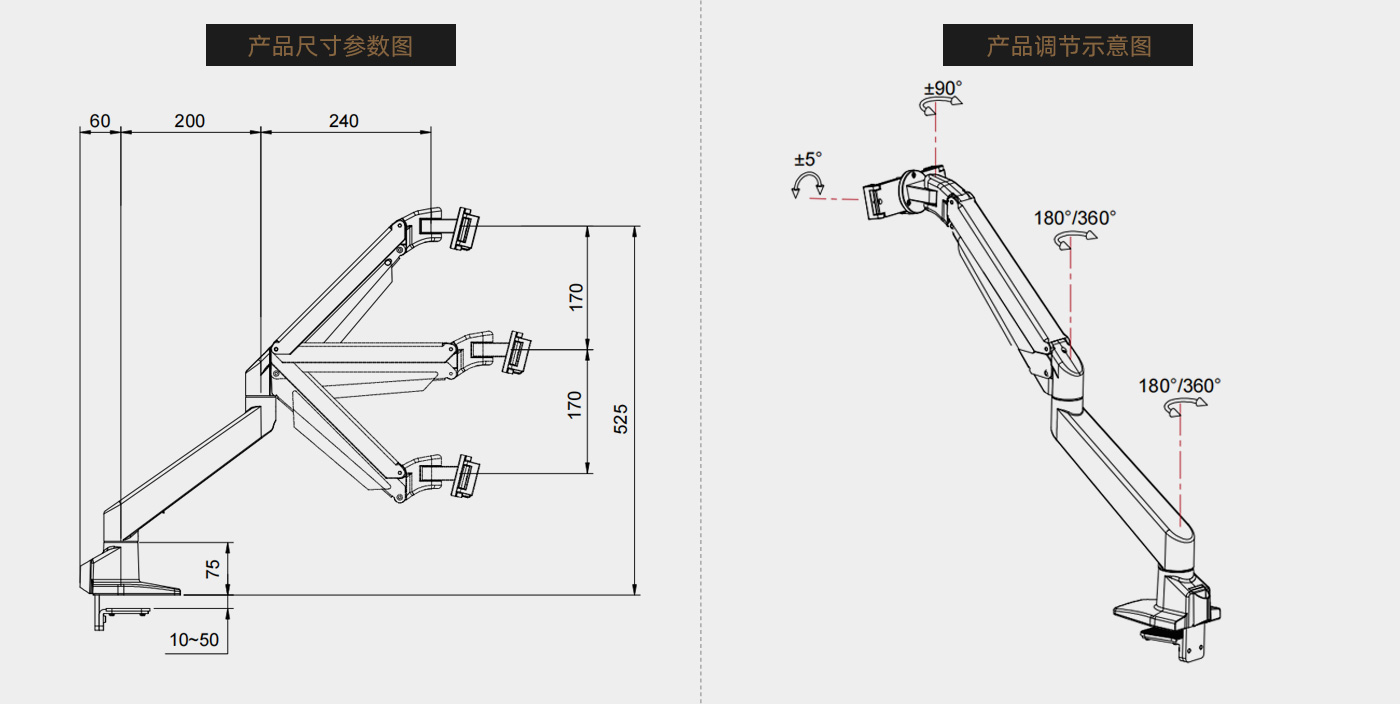 产品尺寸参数图

60
200
240
170
170
525
75
10~50

产品调节示意图

±90°
±5°
180°/360°
180°/360°