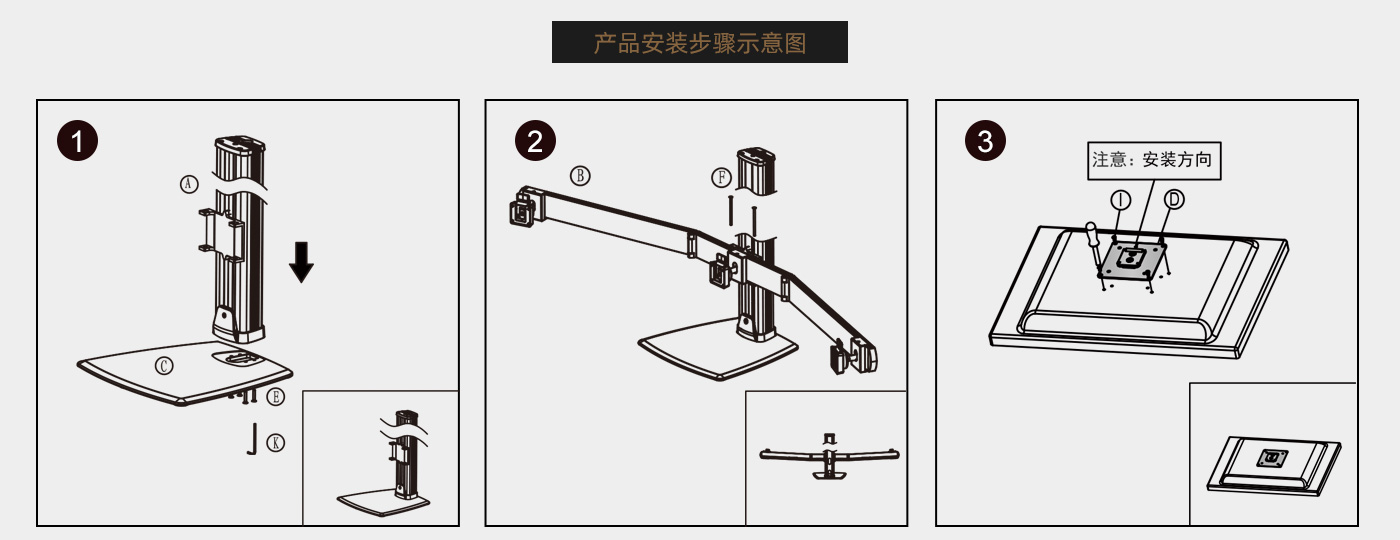 产品安装步骤示意图

1
Ⓐ
Ⓒ
Ⓔ
Ⓚ

2
Ⓑ
Ⓕ

3
注意：安装方向
Ⓘ
Ⓓ