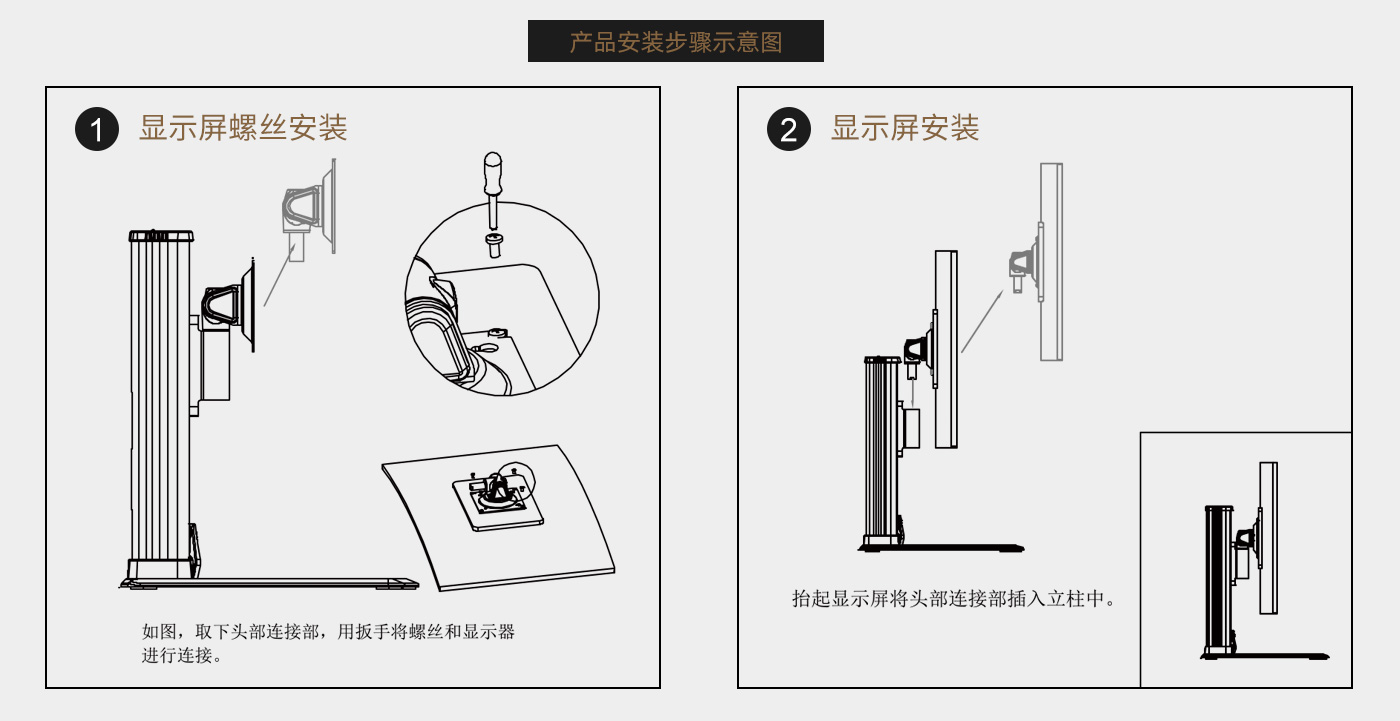 产品安装步骤示意图

1 显示屏螺丝安装

如图，取下头部连接部，用扳手将螺丝和显示器进行连接。

2 显示屏安装

抬起显示屏将头部连接部插入立柱中。